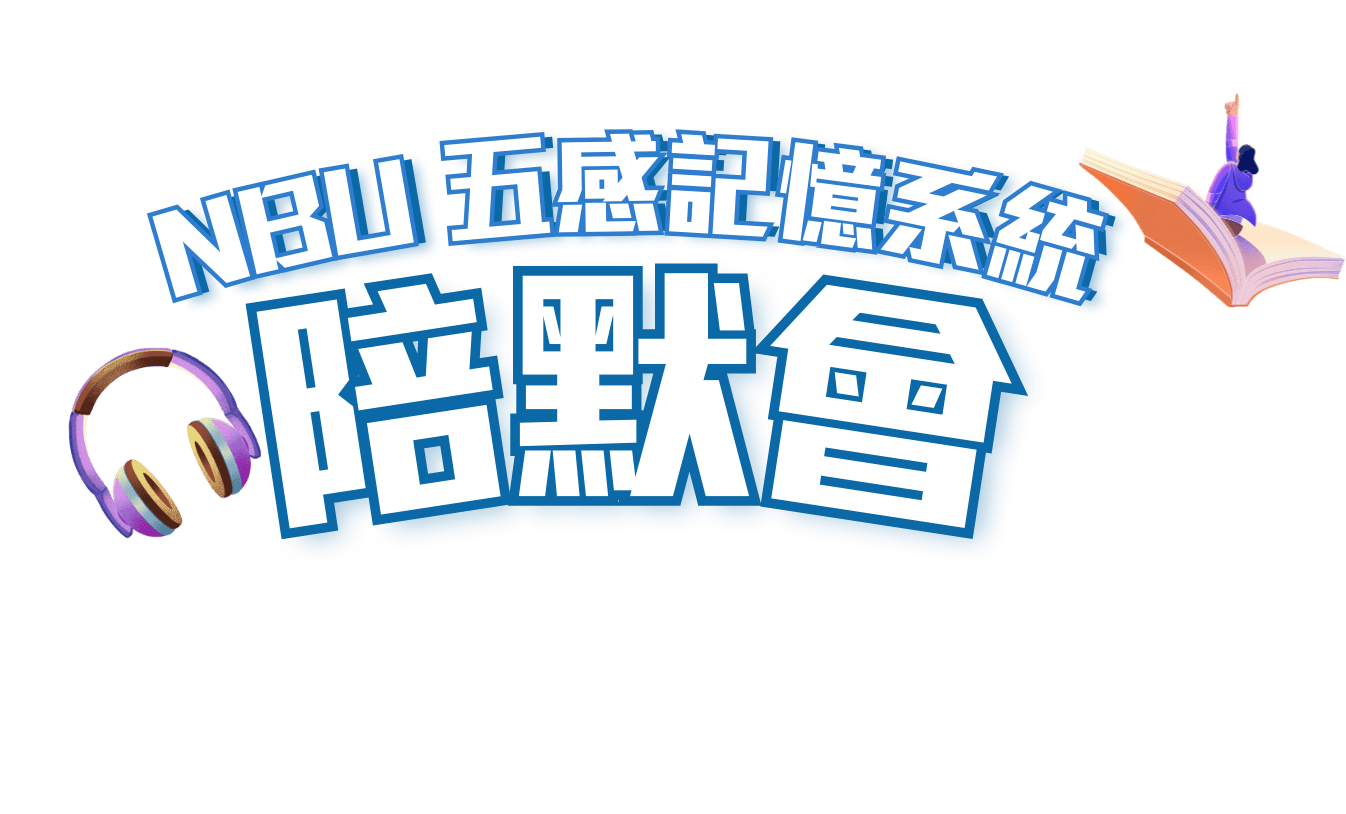 NBU 五感記憶系統
陪默會